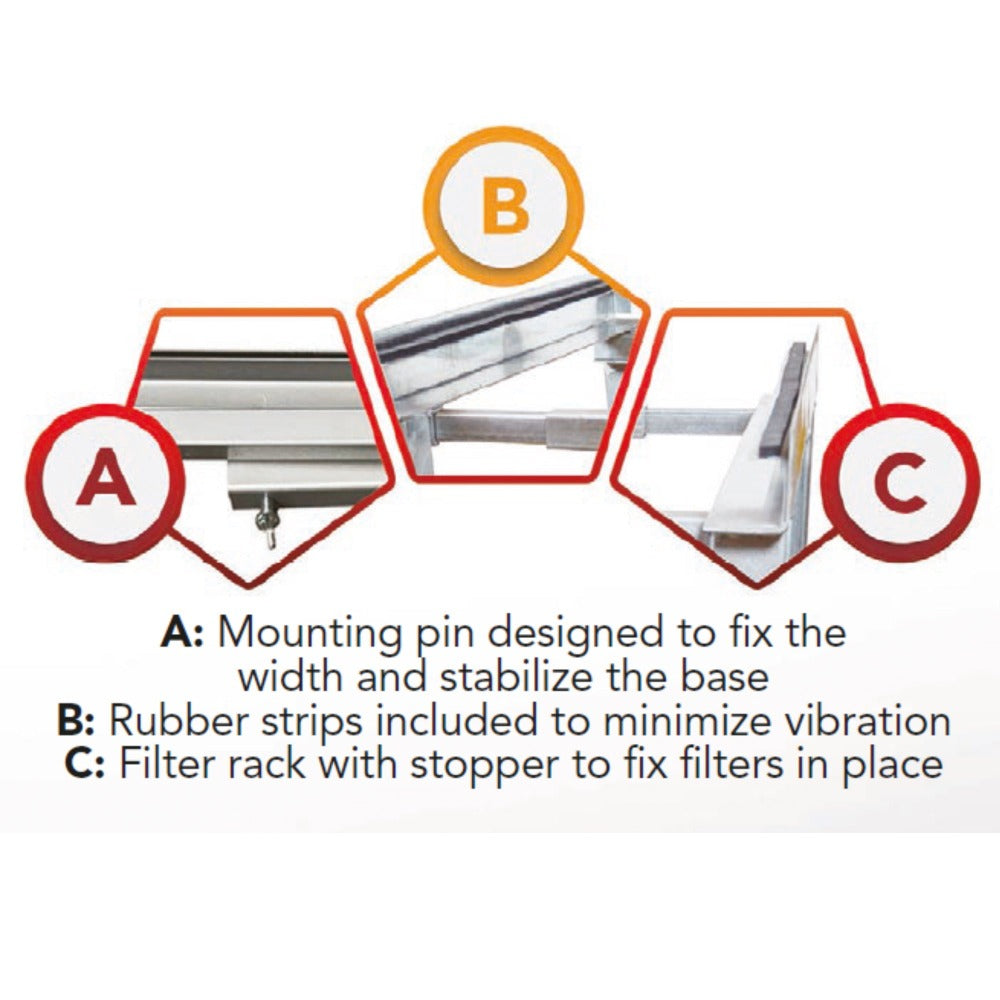 B

A

C

A: Mounting pin designed to fix the width and stabilize the base
B: Rubber strips included to minimize vibration
C: Filter rack with stopper to fix filters in place