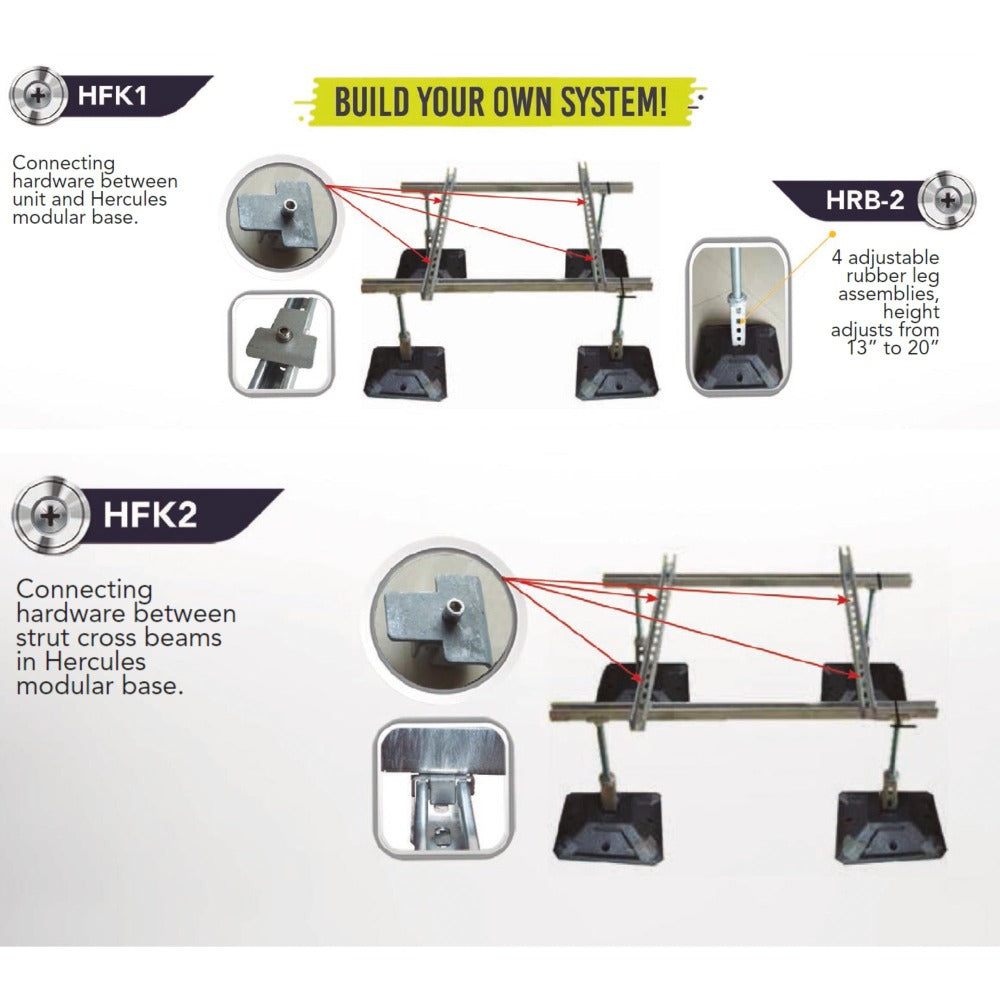 HFK1

BUILD YOUR OWN SYSTEM!

Connecting hardware between unit and Hercules modular base.

HRB-2

4 adjustable rubber leg assemblies, height adjusts from 13" to 20"

HFK2

Connecting hardware between strut cross beams in Hercules modular base.