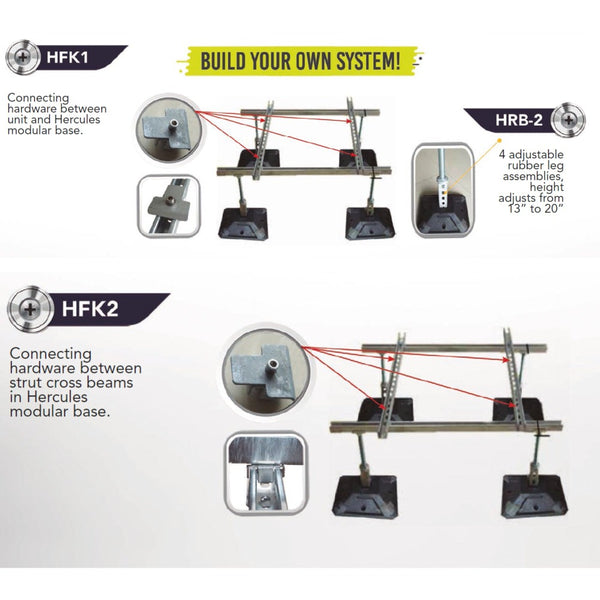 HFK1

BUILD YOUR OWN SYSTEM!

Connecting hardware between unit and Hercules modular base.

HRB-2

4 adjustable rubber leg assemblies, height adjusts from 13" to 20"

HFK2

Connecting hardware between strut cross beams in Hercules modular base.